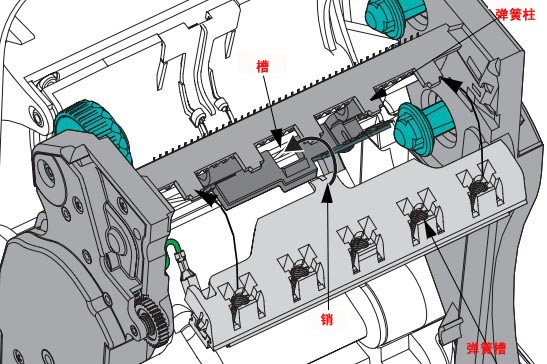 弹簧柱

槽

销

弹簧槽