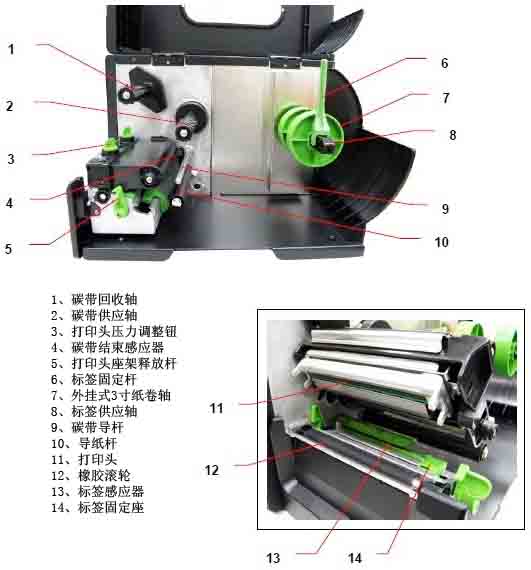 1
2
3
4
5
6
7
8
9
10

1、碳带回收轴
2、碳带供应轴
3、打印头压力调整钮
4、碳带结束感应器
5、打印头座架释放杆
6、标签固定杆
7、外挂式3寸纸卷轴
8、标签供应轴
9、碳带导杆
10、导纸杆
11、打印头
12、橡胶滚轮
13、标签感应器
14、标签固定座

11
12
13
14