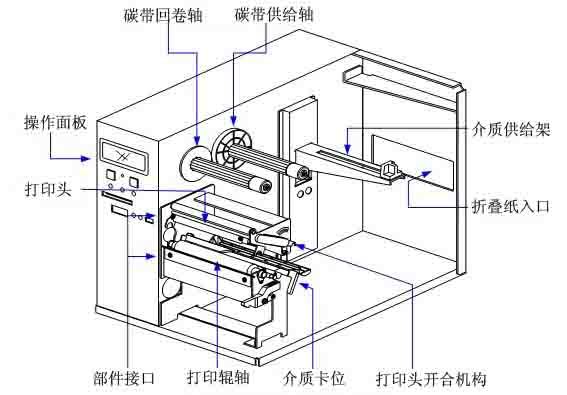 碳带回卷轴
碳带供给轴
操作面板
介质供给架
打印头
折叠纸入口
部件接口
打印辊轴
介质卡位
打印头开合机构