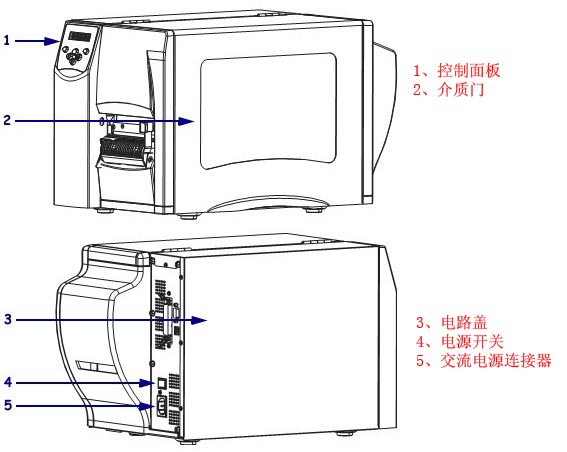 1

2

1、控制面板
2、介质门

3

4

5

3、电路盖
4、电源开关
5、交流电源连接器