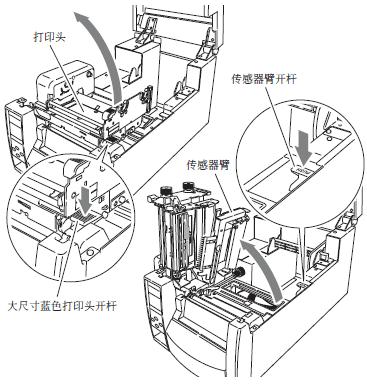 打印头

传感器臂开杆

传感器臂

大尺寸蓝色打印头开杆