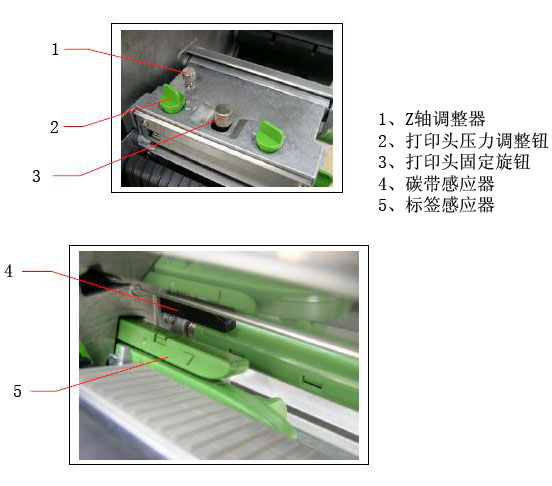 1
2
3

1、Z轴调整器
2、打印头压力调整钮
3、打印头固定旋钮
4、碳带感应器
5、标签感应器

4
5