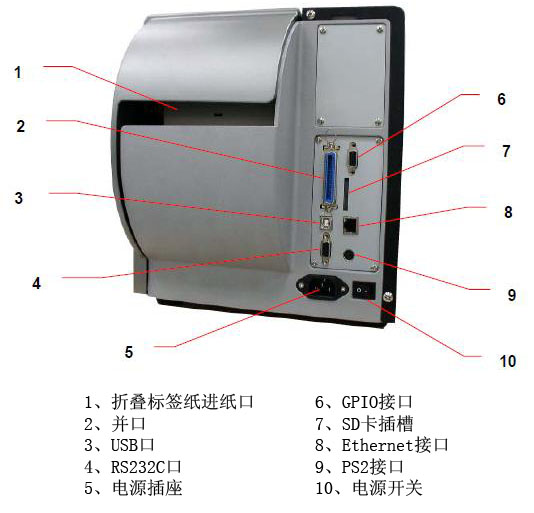 1
2
3
4
5
6
7
8
9
10

1、折叠标签纸进纸口
2、并口
3、USB口
4、RS232C口
5、电源插座

6、GPIO接口
7、SD卡插槽
8、Ethernet接口
9、PS2接口
10、电源开关